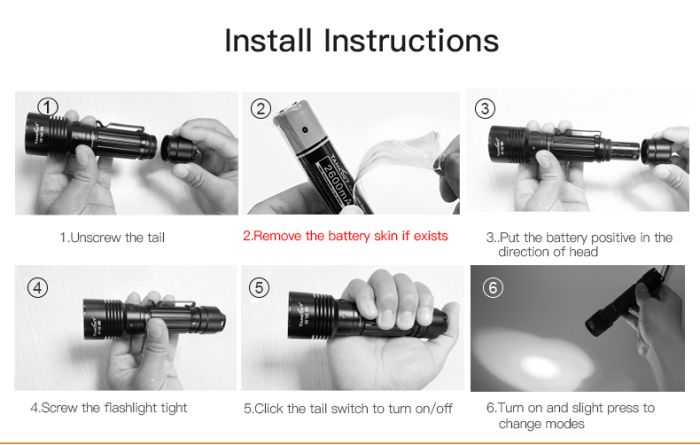 Install Instructions

①

②

2600mA

③

1.Unscrew the tail

2.Remove the battery skin if exists

3..Put the battery positive in the direction of head

④

⑤

⑥

4.Screw the flashlight tight

5.Click the tail switch to turn on/off

6.Turn on and slight press to change modes